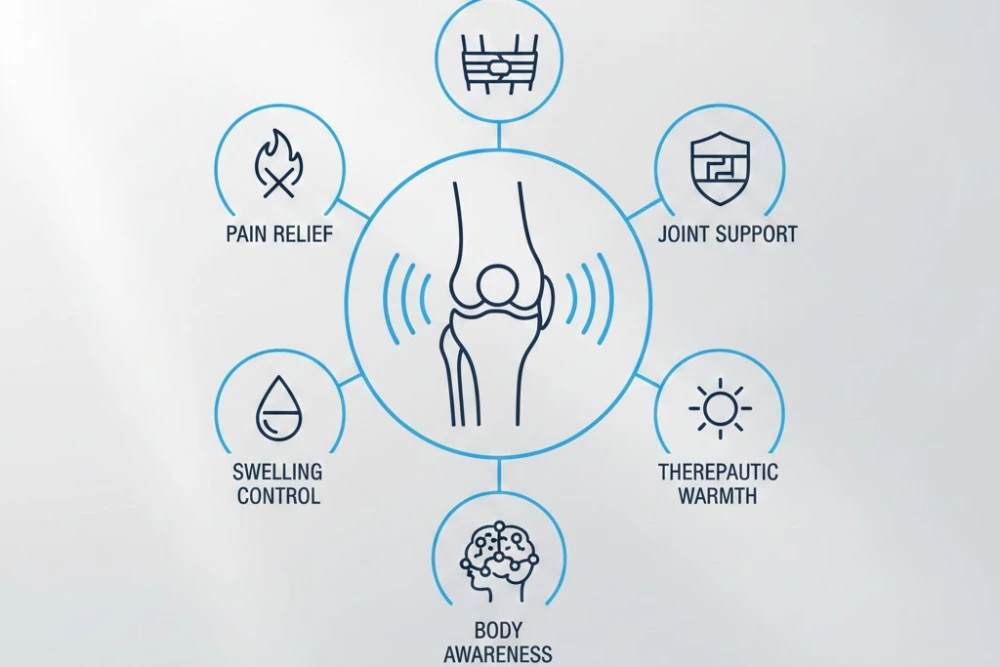 PAIN RELIEF

JOINT SUPPORT

SWELLING CONTROL

THEREPAUTIC WARMTH

BODY AWARENESS